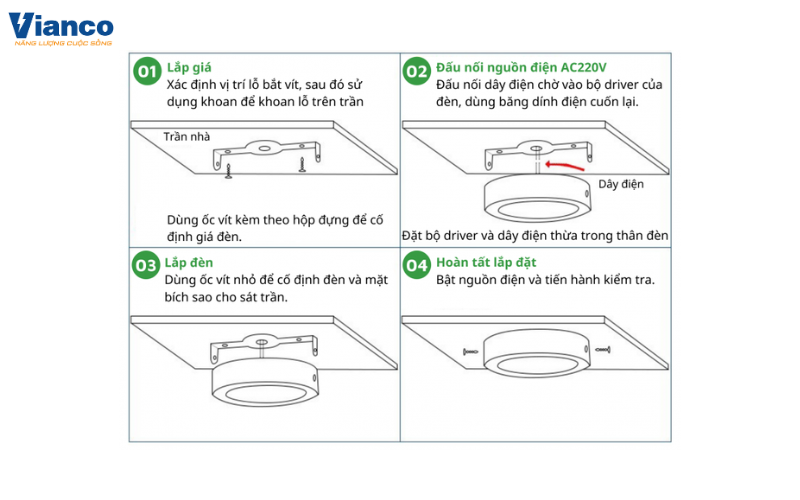 Vianco
NĂNG LƯỢNG CUỘC SỐNG

01 Lắp giá
Xác định vị trí lỗ bắt vít, sau đó sử dụng khoan để khoan lỗ trên trần

Trần nhà

Dùng ốc vít kèm theo hộp đựng để cố định giá đèn.

02 Đấu nối nguồn điện AC220V
Đấu nối dây điện chờ vào bộ driver của đèn, dùng băng dính điện cuốn lại.

Dây điện

Đặt bộ driver và dây điện thừa trong thân đèn

03 Lắp đèn
Dùng ốc vít nhỏ để cố định đèn và mặt bích sao cho sát trần.

04 Hoàn tất lắp đặt
Bật nguồn điện và tiến hành kiểm tra.